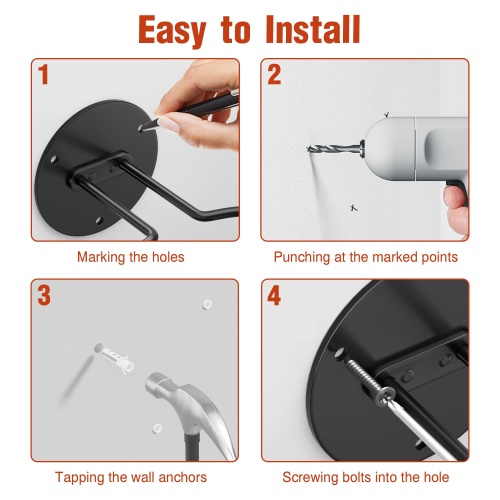 Easy to Install

1

Marking the holes

2

Punching at the marked points

3

Tapping the wall anchors

4

Screwing bolts into the hole